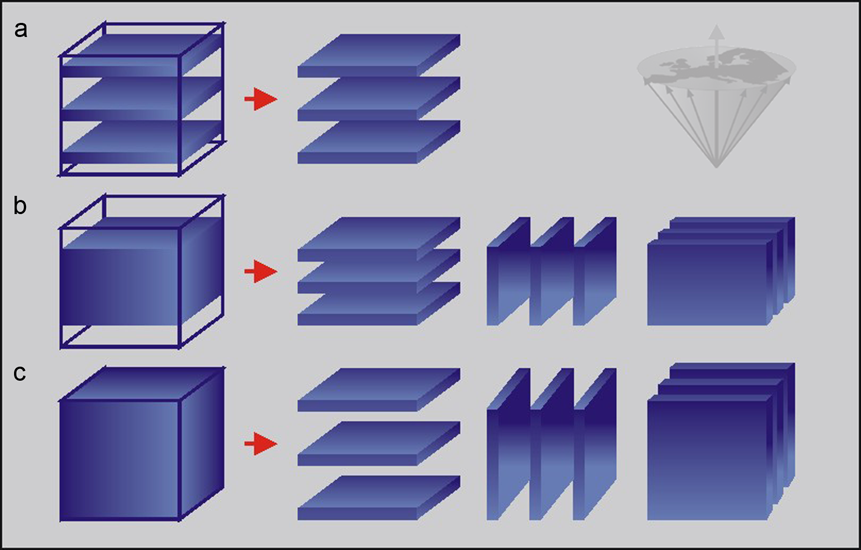 a

b

c